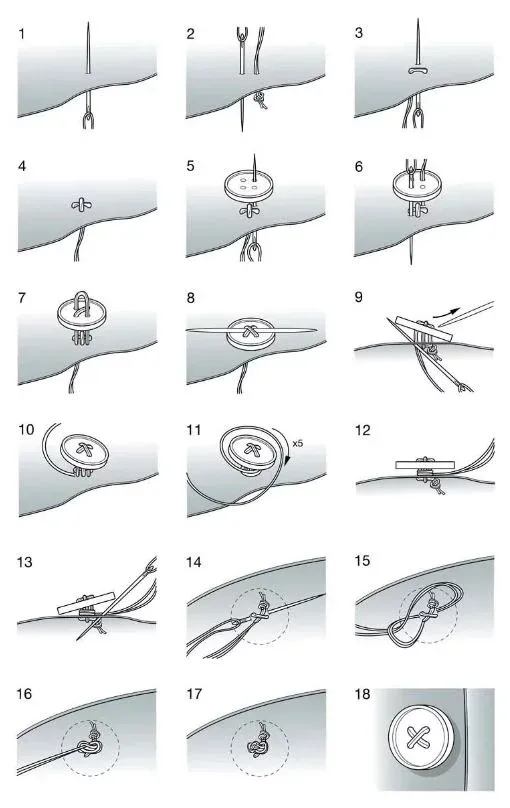 1

2

3

4

5

6

7

8

9

10

11

x5

12

13

14

15

16

17

18